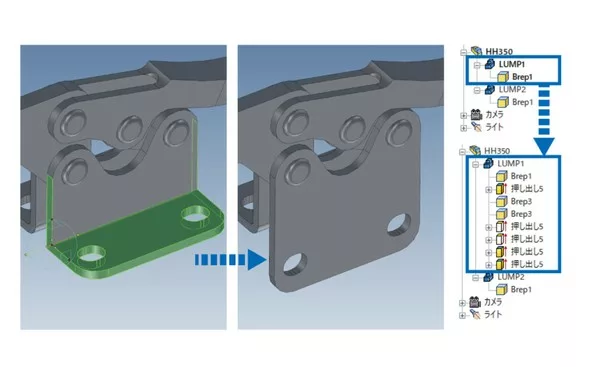 HH350
LUMP1
Brep1
LUMP2
Brep1
カメラ
ライト

HH350
LUMP1
Brep1
押し出し5
Brep3
Brep3
押し出し5
押し出し5
押し出し5
押し出し5
LUMP2
Brep1
カメラ
ライト