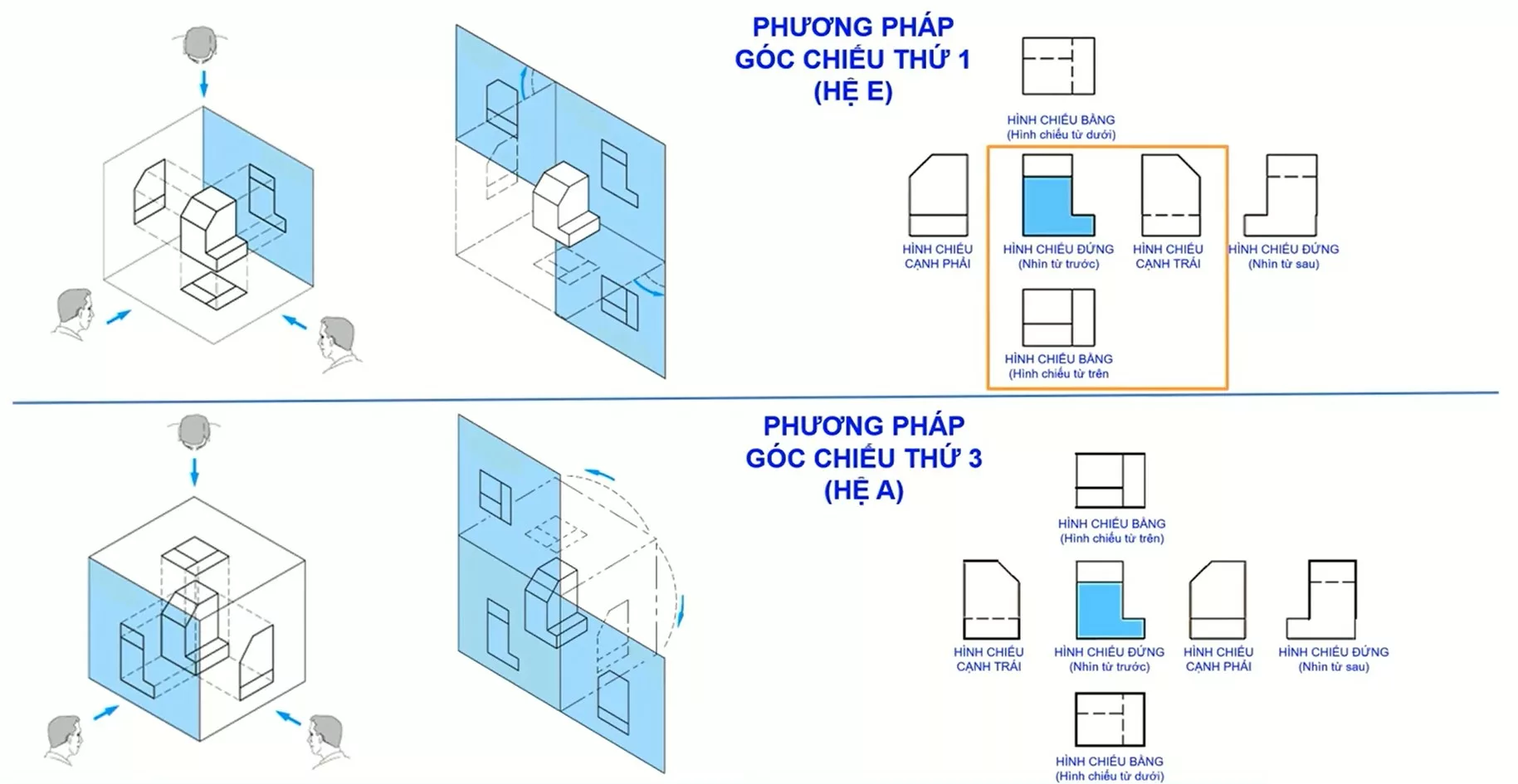 PHƯƠNG PHÁP
GÓC CHIẾU THỨ 1
(HỆ E)

HÌNH CHIẾU BẰNG
(Hình chiếu từ dưới)

HÌNH CHIẾU
CẠNH PHẢI

HÌNH CHIẾU ĐỨNG
(Nhìn từ trước)

HÌNH CHIẾU
CẠNH TRÁI

HÌNH CHIẾU ĐỨNG
(Nhìn từ sau)

HÌNH CHIẾU BẰNG
(Hình chiếu từ trên

PHƯƠNG PHÁP
GÓC CHIẾU THỨ 3
(HỆ A)

HÌNH CHIẾU BẰNG
(Hình chiếu từ trên)

HÌNH CHIẾU
CẠNH TRÁI

HÌNH CHIẾU ĐỨNG
(Nhìn từ trước)

HÌNH CHIẾU
CẠNH PHẢI

HÌNH CHIẾU ĐỨNG
(Nhìn từ sau)

HÌNH CHIẾU BẰNG
(Hình chiếu từ dưới)